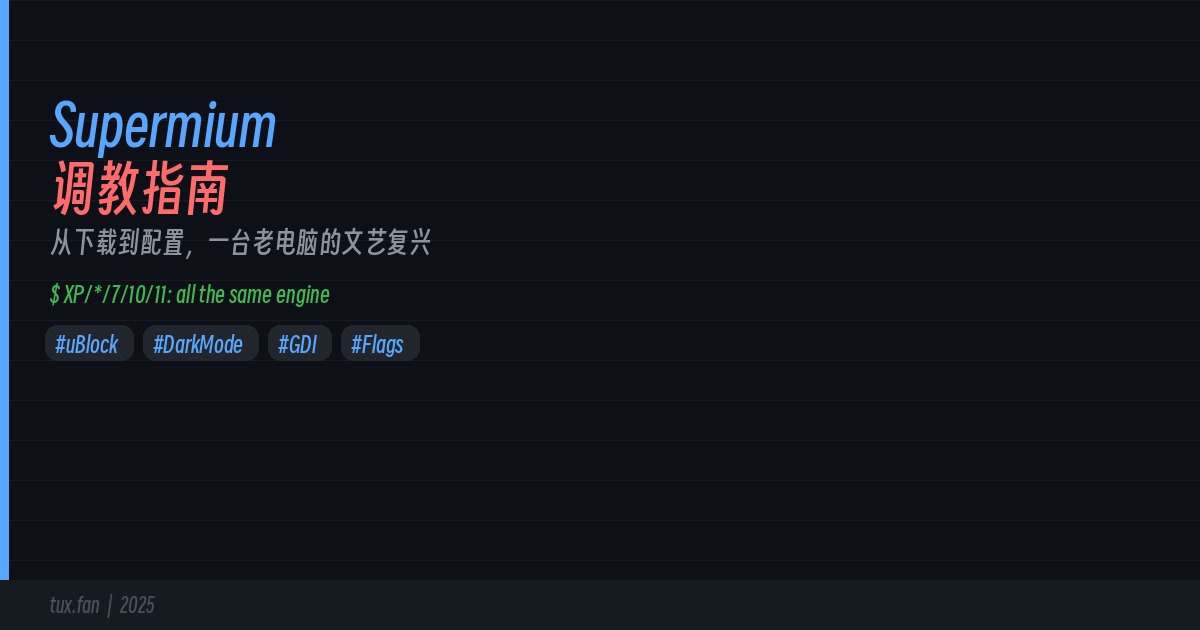 Supermium
调教指南

从下载到配置，一台老电脑的文艺复兴

$ XP/*/7/10/11: all the same engine

#uBlock #DarkMode #GDI #Flags

tux.fan | 2025